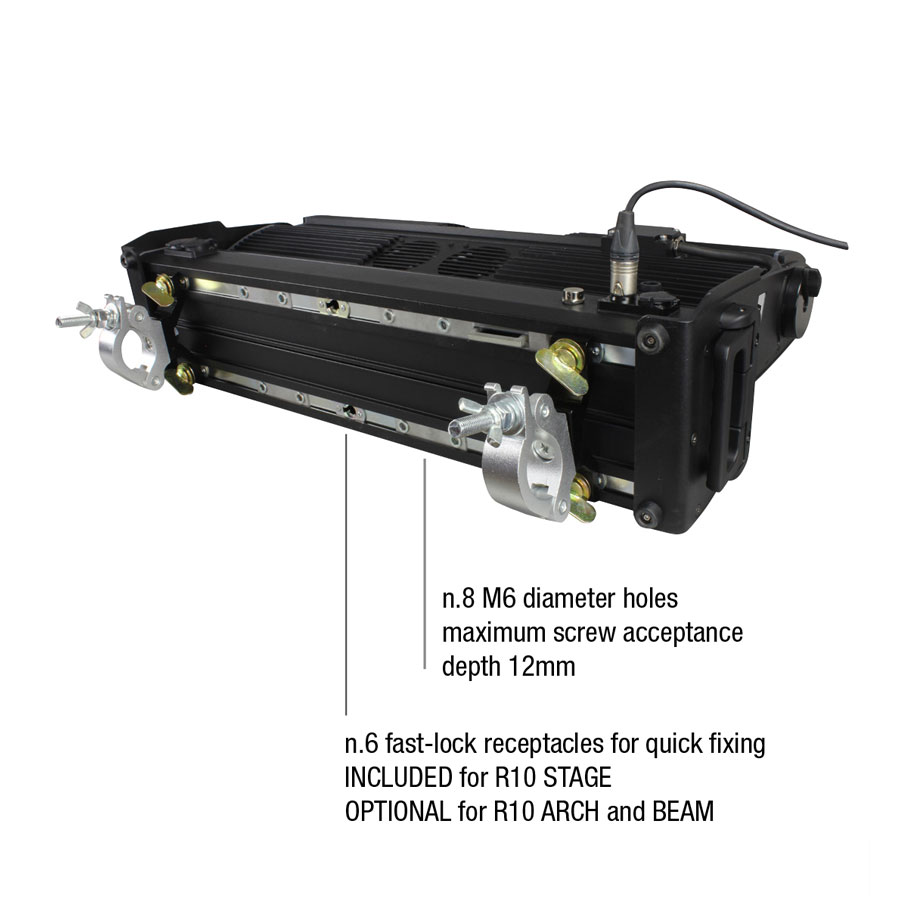 n.8 M6 diameter holes
maximum screw acceptance
depth 12mm

n.6 fast-lock receptacles for quick fixing
INCLUDED for R10 STAGE
OPTIONAL for R10 ARCH and BEAM